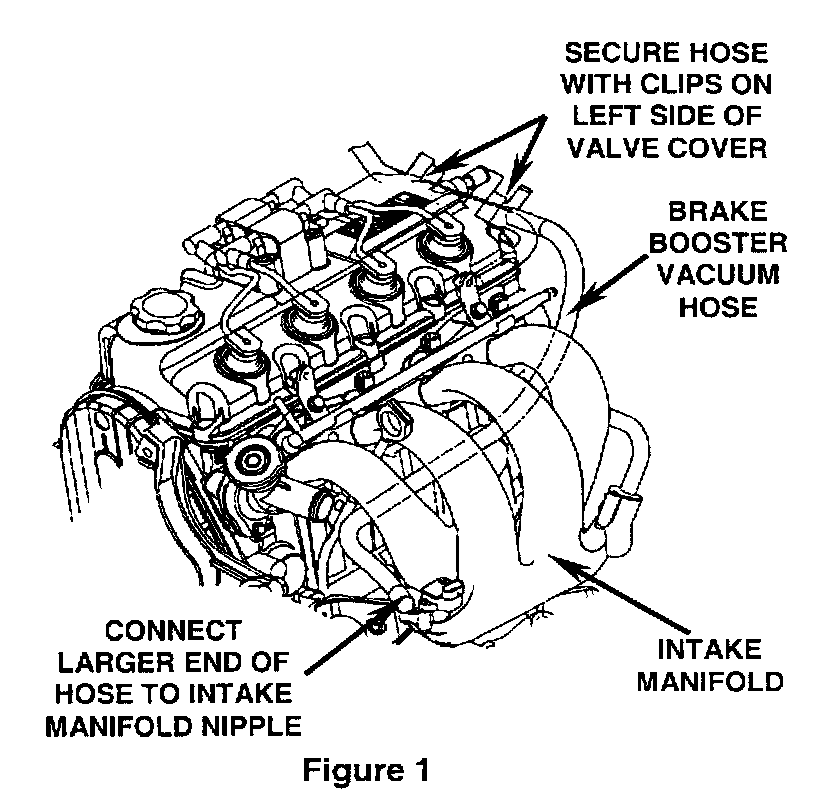 SECURE HOSE WITH CLIPS ON LEFT SIDE OF VALVE COVER

BRAKE BOOSTER VACUUM HOSE

CONNECT LARGER END OF HOSE TO INTAKE MANIFOLD NIPPLE

INTAKE MANIFOLD

Figure 1