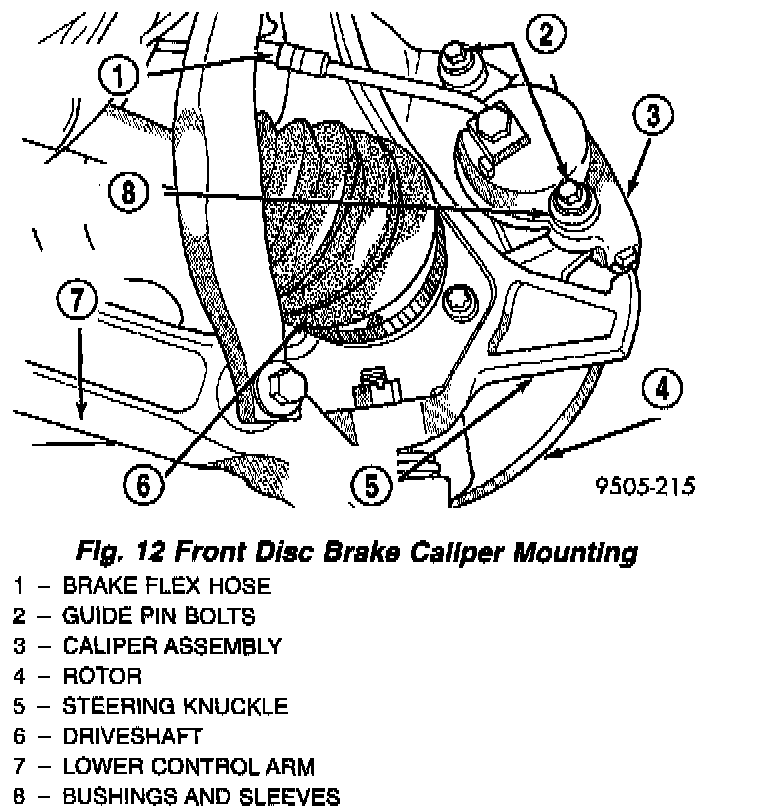 1
2
3
8
7
4
6
5
9505-215

Fig. 12 Front Disc Brake Caliper Mounting
1 – BRAKE FLEX HOSE
2 – GUIDE PIN BOLTS
3 – CALIPER ASSEMBLY
4 – ROTOR
5 – STEERING KNUCKLE
6 – DRIVESHAFT
7 – LOWER CONTROL ARM
8 – BUSHINGS AND SLEEVES