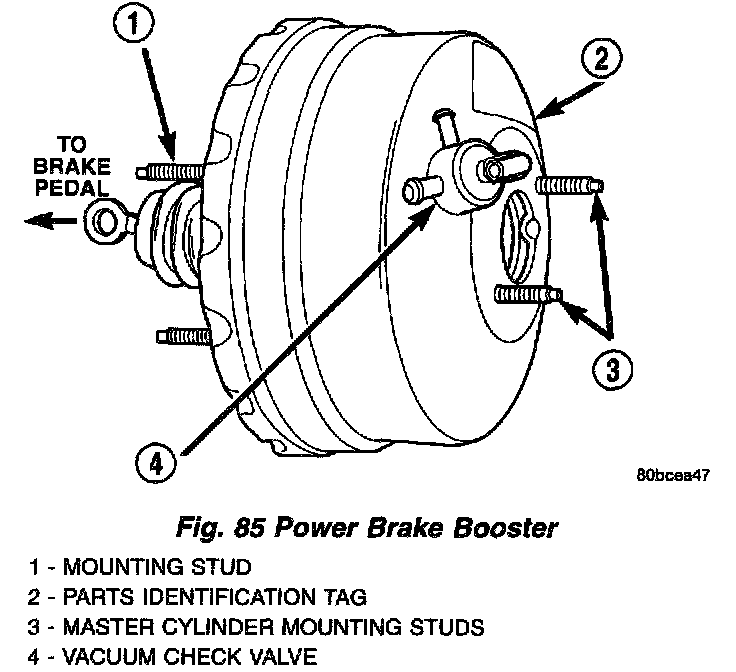 1

2

TO BRAKE PEDAL

3

4

80bcea47

Fig. 85 Power Brake Booster

1 - MOUNTING STUD
2 - PARTS IDENTIFICATION TAG
3 - MASTER CYLINDER MOUNTING STUDS
4 - VACUUM CHECK VALVE