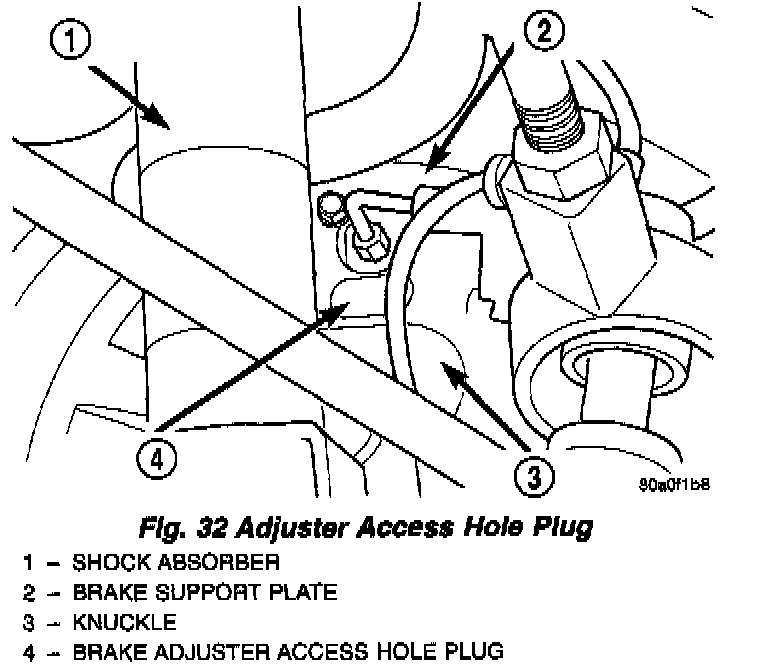 1
2
4
3
80a0f1b8

Fig. 32 Adjuster Access Hole Plug
1 – SHOCK ABSORBER
2 – BRAKE SUPPORT PLATE
3 – KNUCKLE
4 – BRAKE ADJUSTER ACCESS HOLE PLUG