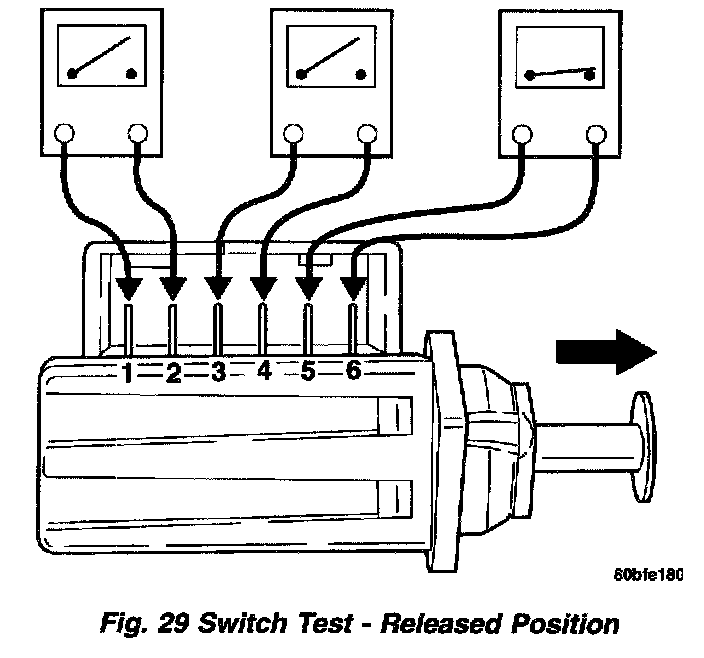 1 2 3 4 5 6

80bfe180

Fig. 29 Switch Test - Released Position