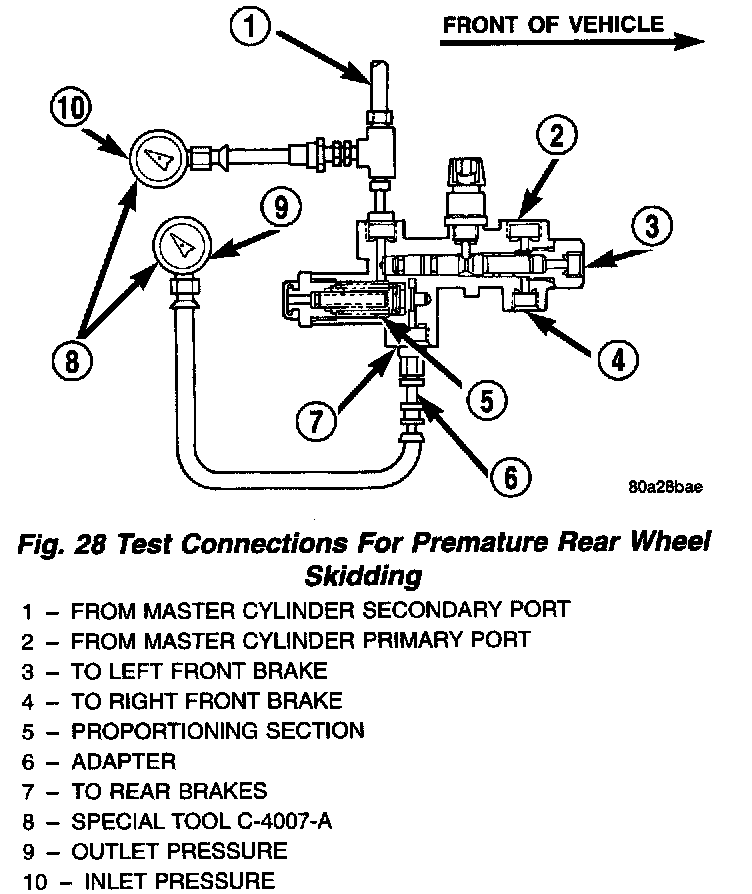 FRONT OF VEHICLE

1

10

2

9

3

8

4

5

7

6

80a28bae

Fig. 28 Test Connections For Premature Rear Wheel Skidding

1 – FROM MASTER CYLINDER SECONDARY PORT
2 – FROM MASTER CYLINDER PRIMARY PORT
3 – TO LEFT FRONT BRAKE
4 – TO RIGHT FRONT BRAKE
5 – PROPORTIONING SECTION
6 – ADAPTER
7 – TO REAR BRAKES
8 – SPECIAL TOOL C-4007-A
9 – OUTLET PRESSURE
10 – INLET PRESSURE