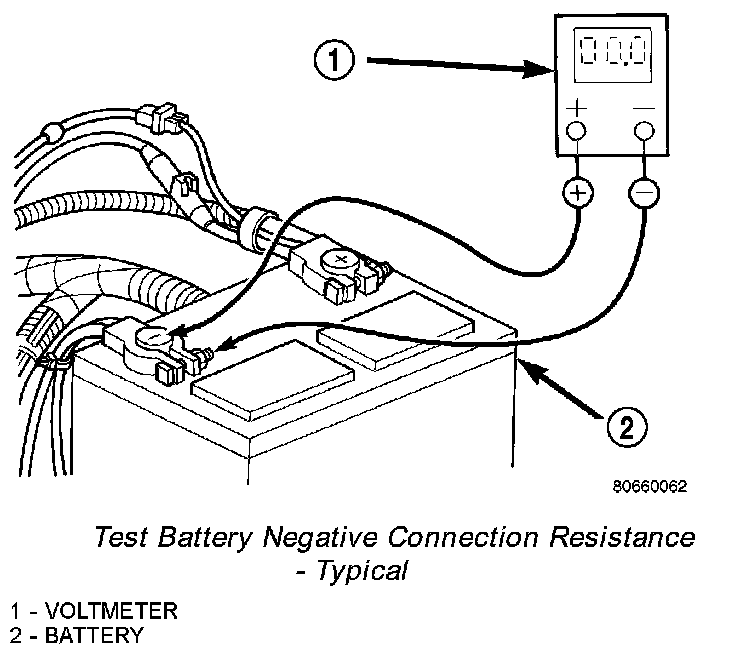 1

00.0

+ −

+ −

2

80660062

Test Battery Negative Connection Resistance - Typical

1 - VOLTMETER
2 - BATTERY