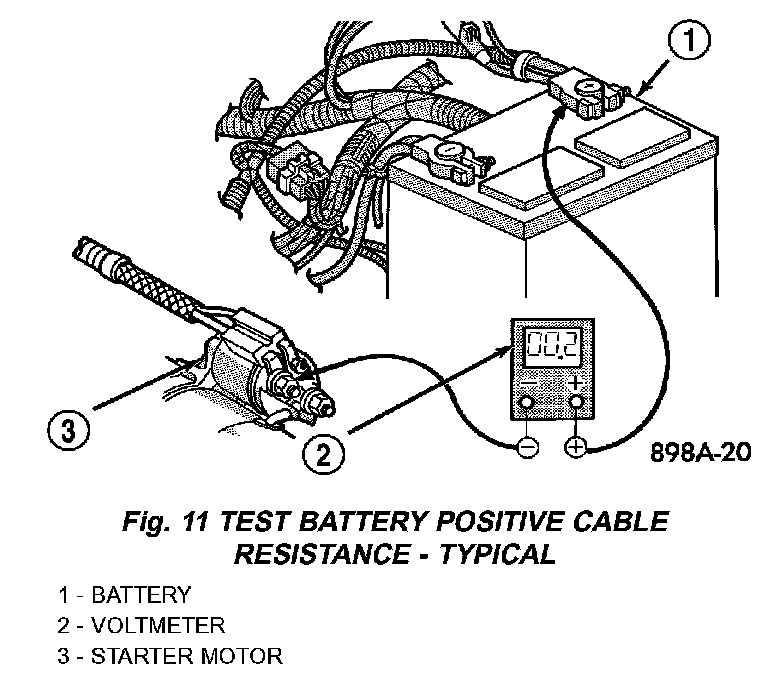 1

00.2

−

+

−

+

3

2

898A-20

Fig. 11 TEST BATTERY POSITIVE CABLE RESISTANCE - TYPICAL

1 - BATTERY
2 - VOLTMETER
3 - STARTER MOTOR