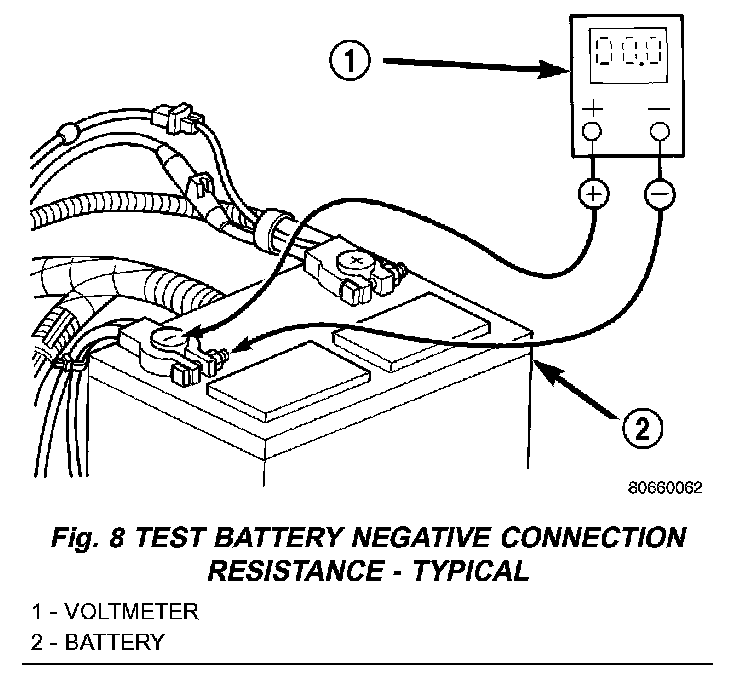 1

00.0

+ −

+ −

2

80660062

Fig. 8 TEST BATTERY NEGATIVE CONNECTION RESISTANCE - TYPICAL

1 - VOLTMETER
2 - BATTERY