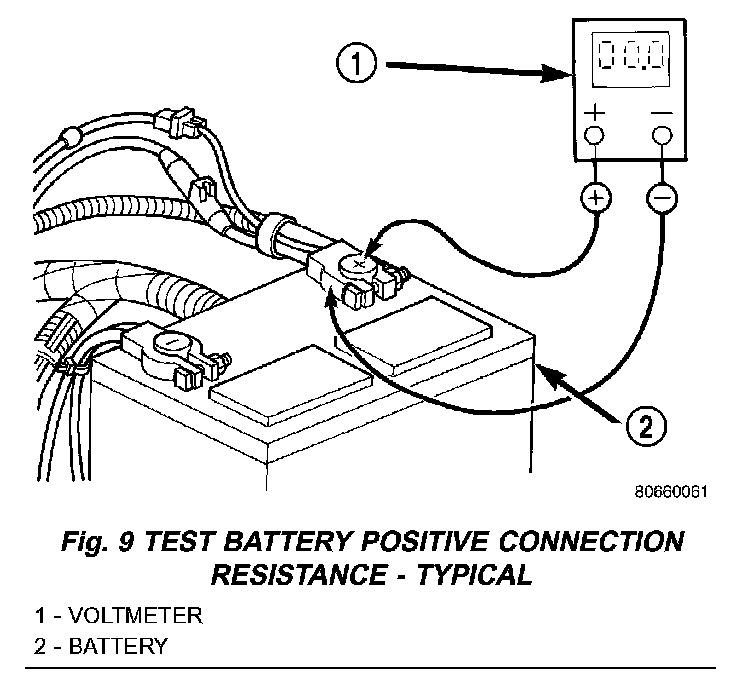 1

00.0

+ −

+ −

2

80660061

Fig. 9 TEST BATTERY POSITIVE CONNECTION RESISTANCE - TYPICAL

1 - VOLTMETER
2 - BATTERY