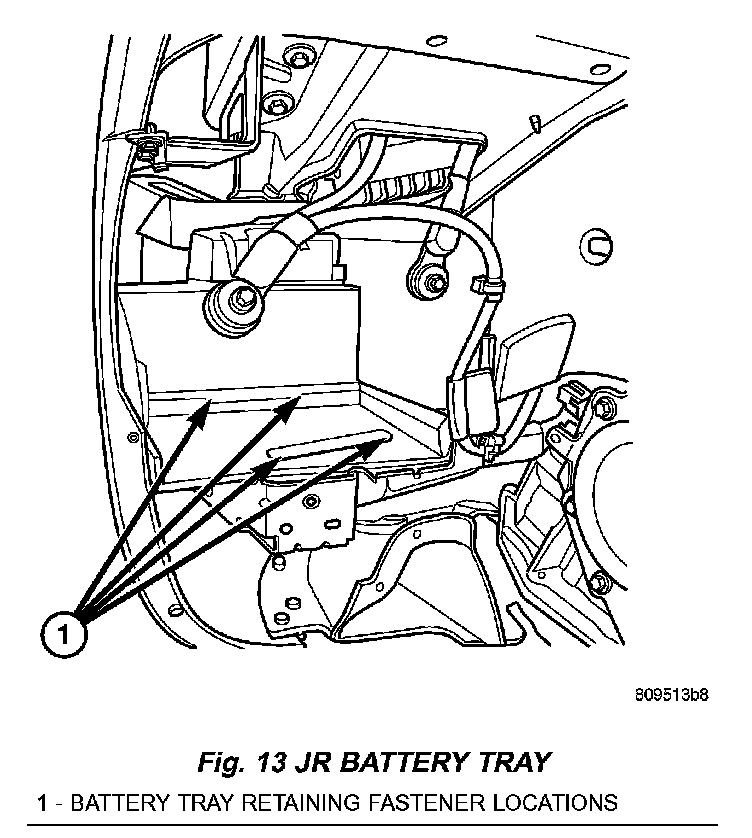 1

809513b8

Fig. 13 JR BATTERY TRAY

1 - BATTERY TRAY RETAINING FASTENER LOCATIONS