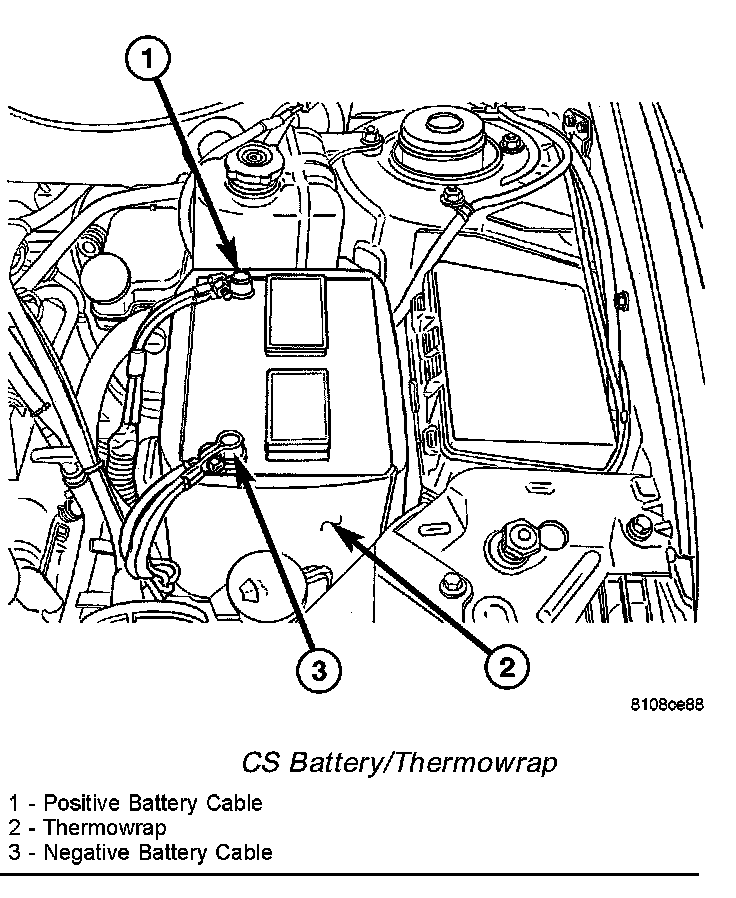 1

3

2

8108ce88

CS Battery/Thermowrap

1 - Positive Battery Cable
2 - Thermowrap
3 - Negative Battery Cable