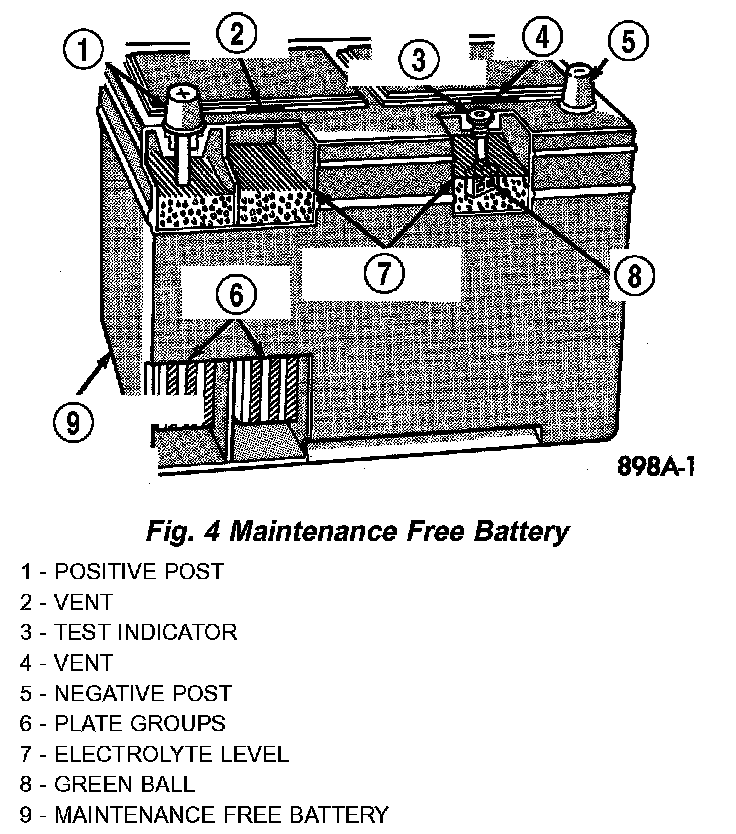 1
2
3
4
5
7
8
6
9
898A-1

Fig. 4 Maintenance Free Battery

1 - POSITIVE POST
2 - VENT
3 - TEST INDICATOR
4 - VENT
5 - NEGATIVE POST
6 - PLATE GROUPS
7 - ELECTROLYTE LEVEL
8 - GREEN BALL
9 - MAINTENANCE FREE BATTERY