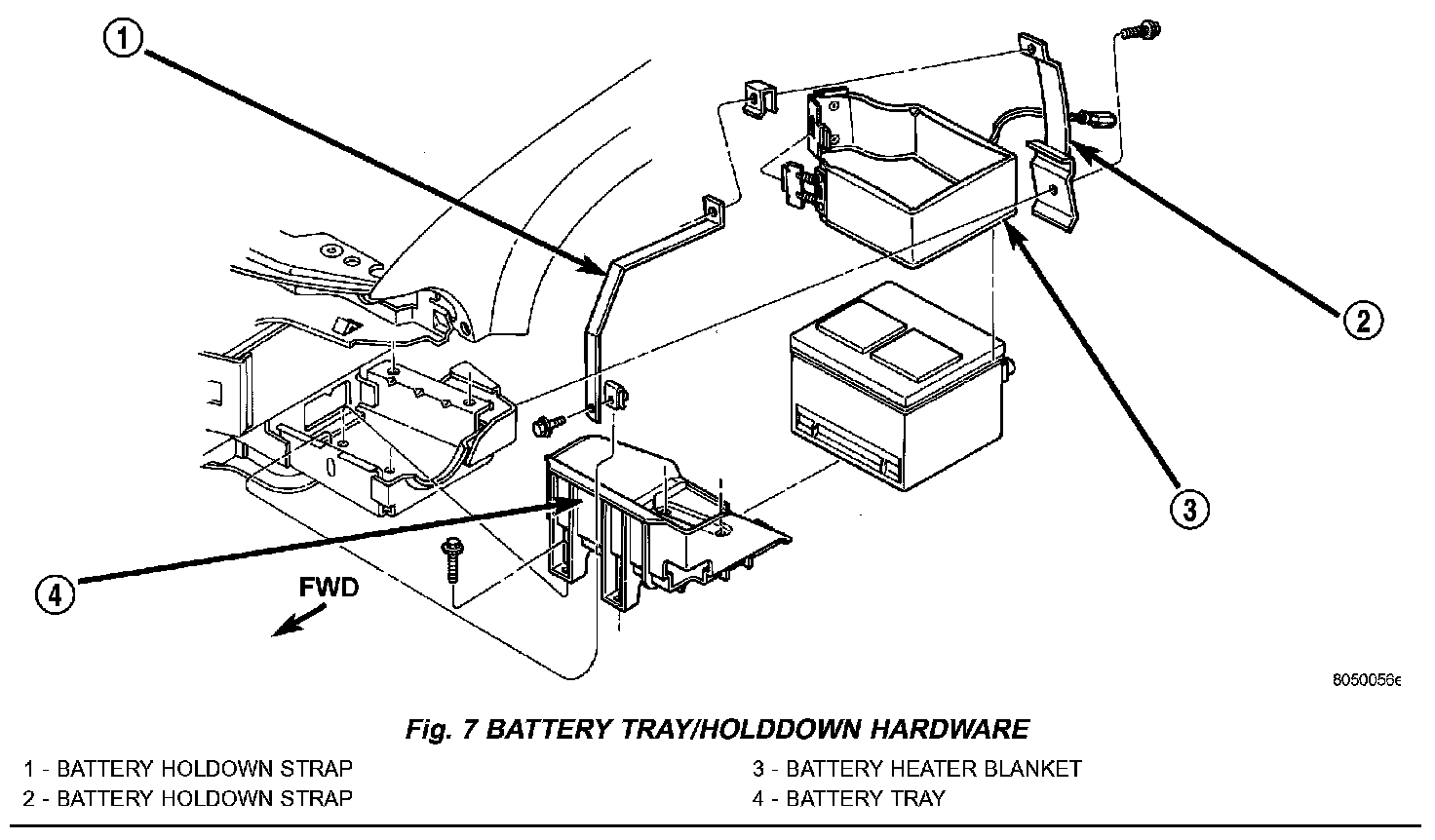 1

2

3

4

FWD

8050056e

Fig. 7 BATTERY TRAY/HOLDDOWN HARDWARE

1 - BATTERY HOLDOWN STRAP
2 - BATTERY HOLDOWN STRAP

3 - BATTERY HEATER BLANKET
4 - BATTERY TRAY