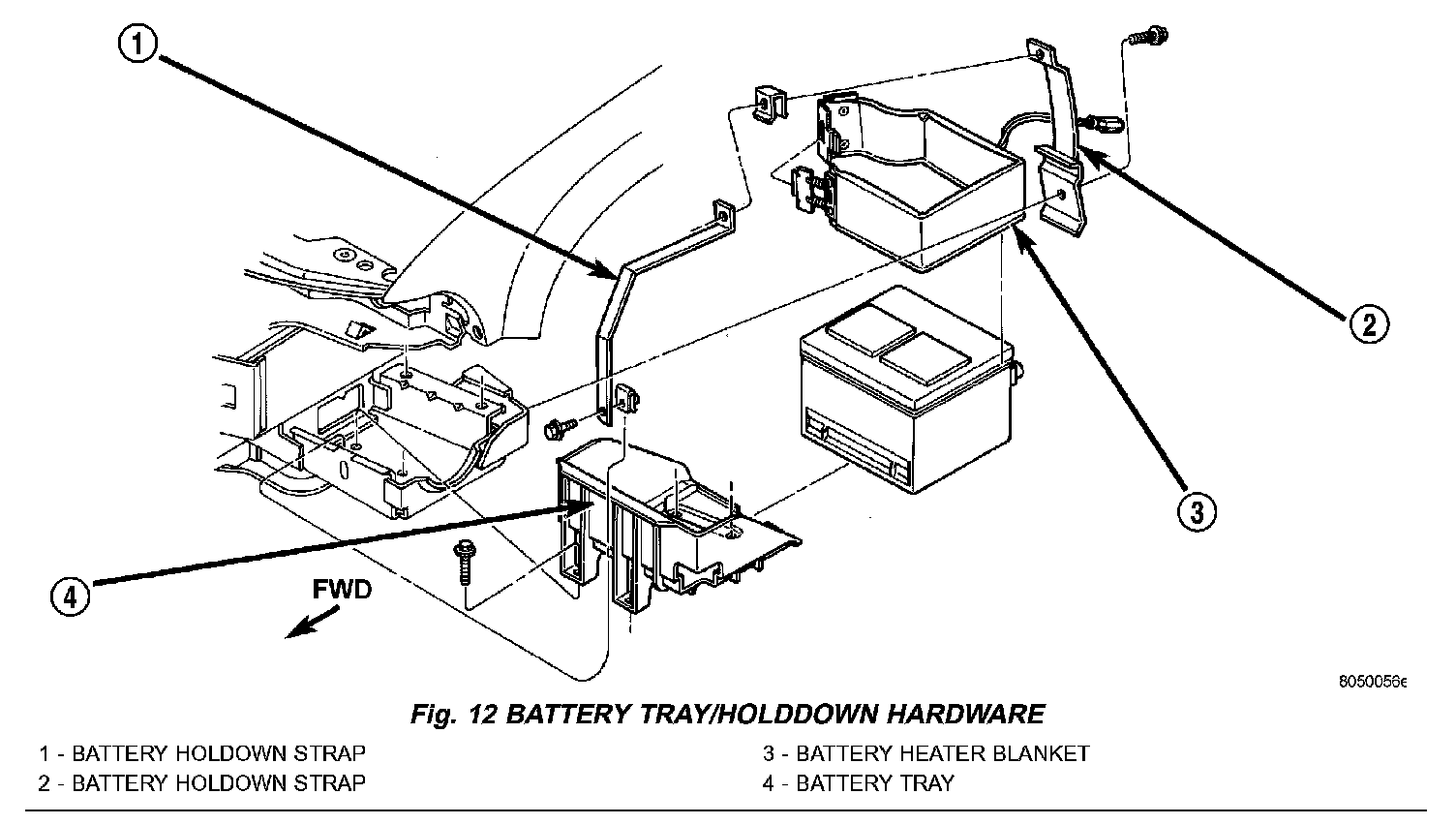 1

2

3

4

FWD

8050056e

Fig. 12 BATTERY TRAY/HOLDDOWN HARDWARE

1 - BATTERY HOLDOWN STRAP
2 - BATTERY HOLDOWN STRAP
3 - BATTERY HEATER BLANKET
4 - BATTERY TRAY