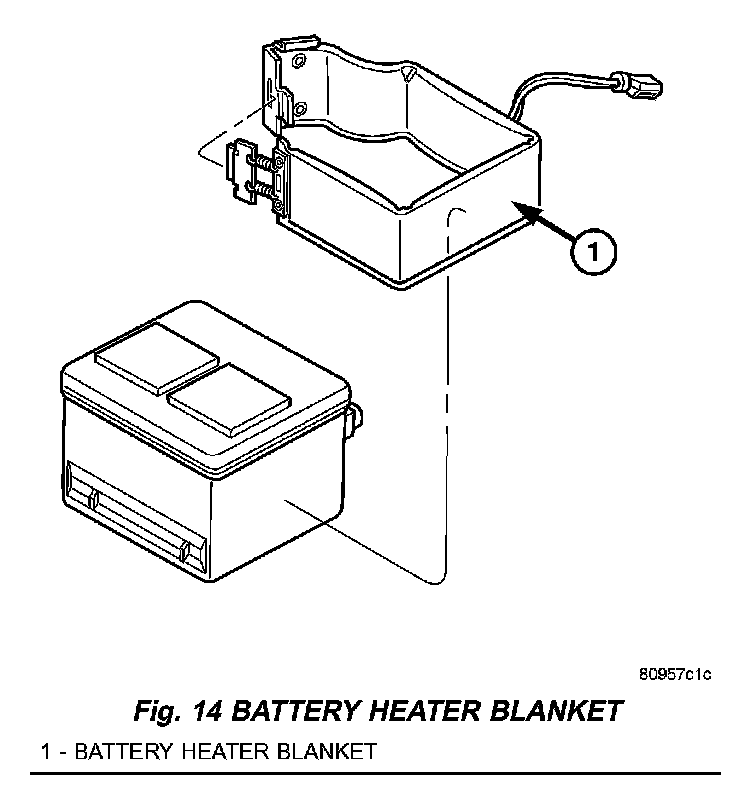 1

80957c1c

Fig. 14 BATTERY HEATER BLANKET

1 - BATTERY HEATER BLANKET