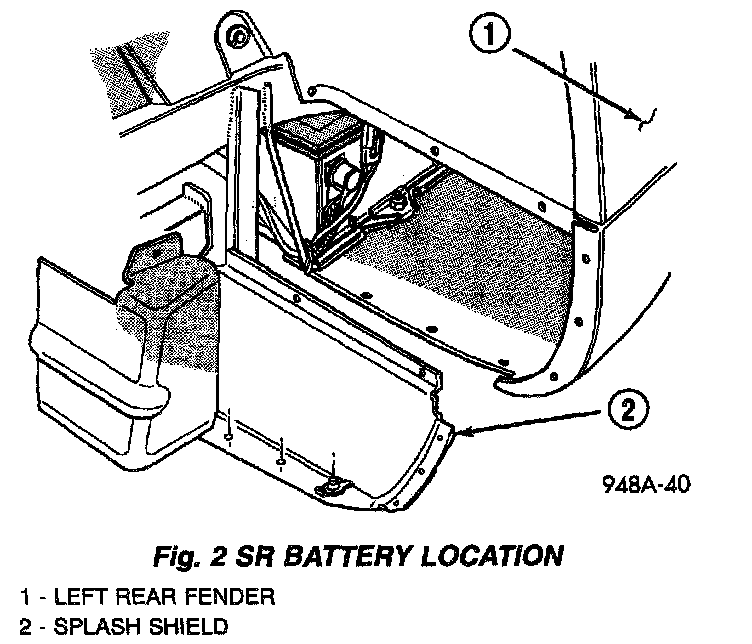 1

2

948A-40

Fig. 2 SR BATTERY LOCATION

1 - LEFT REAR FENDER
2 - SPLASH SHIELD