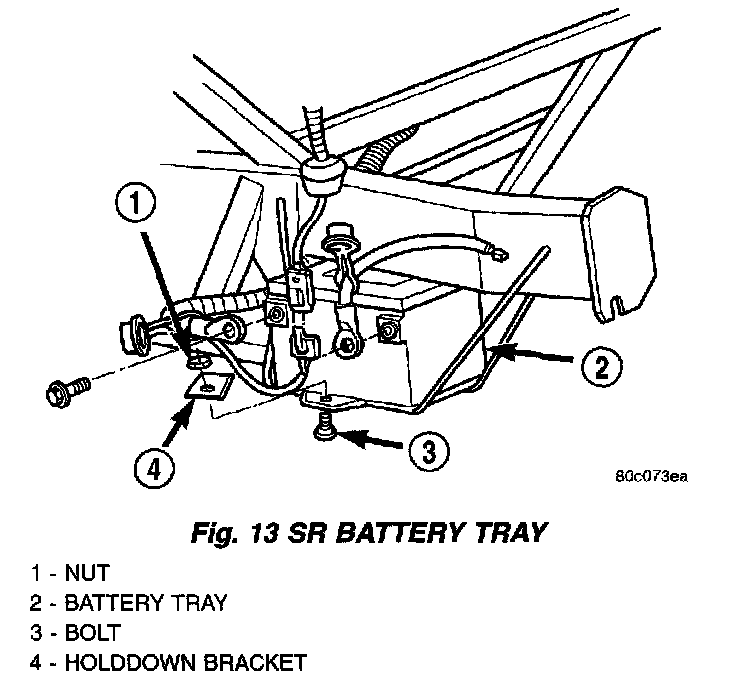 1

2

3

4

80c073ea

Fig. 13 SR BATTERY TRAY

1 - NUT
2 - BATTERY TRAY
3 - BOLT
4 - HOLDDOWN BRACKET