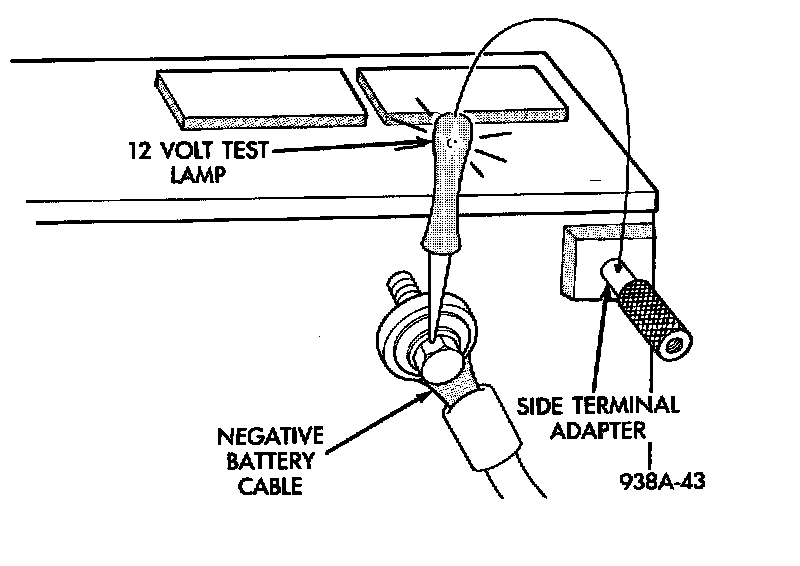 12 VOLT TEST LAMP

NEGATIVE BATTERY CABLE

SIDE TERMINAL ADAPTER

938A-43