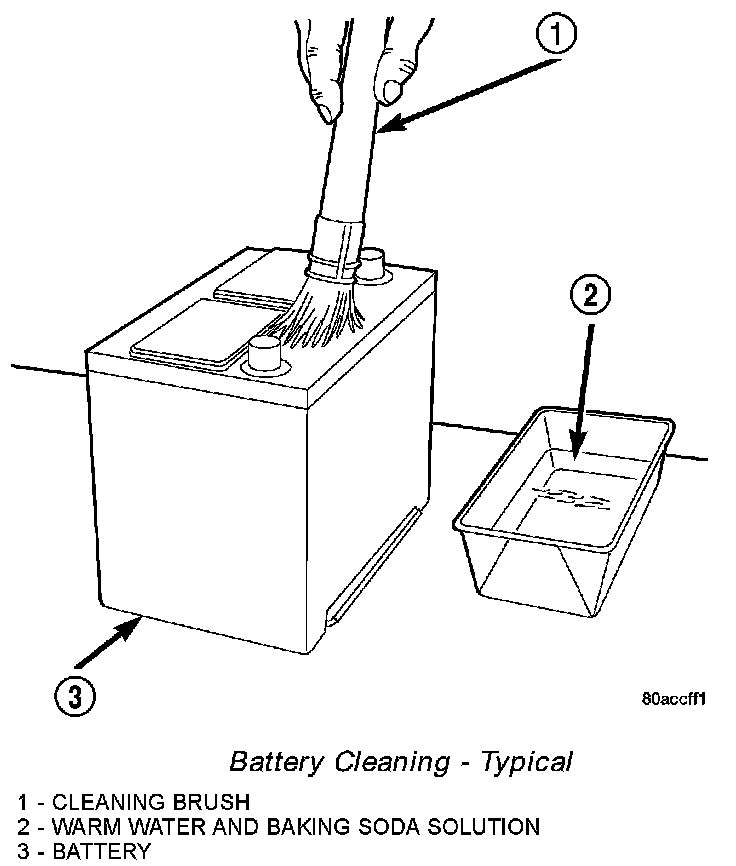 1

2

3

80accff1

Battery Cleaning - Typical

1 - CLEANING BRUSH
2 - WARM WATER AND BAKING SODA SOLUTION
3 - BATTERY