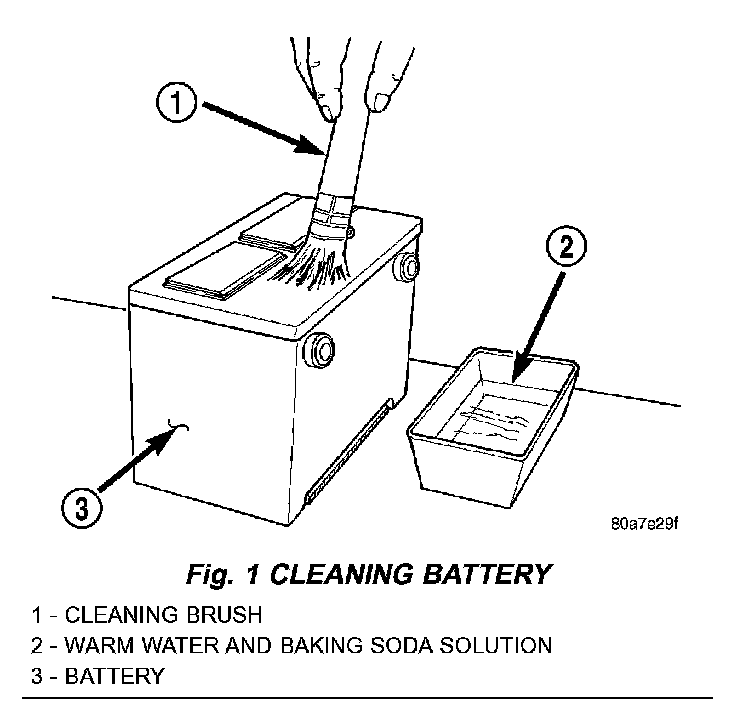 1

2

3

80a7e29f

Fig. 1 CLEANING BATTERY

1 - CLEANING BRUSH
2 - WARM WATER AND BAKING SODA SOLUTION
3 - BATTERY