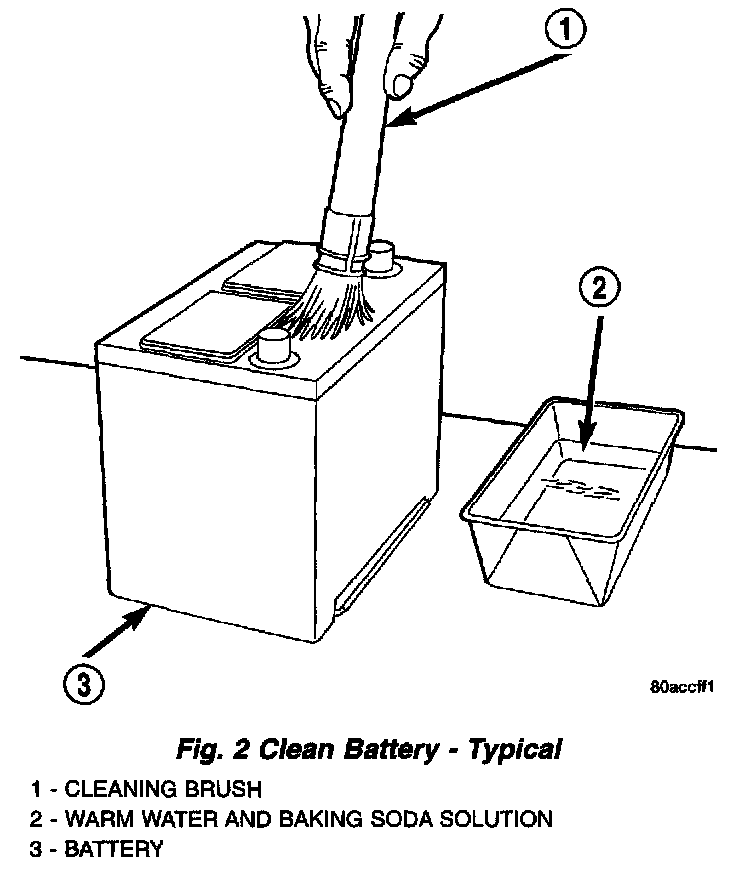 1

2

3

80accff1

Fig. 2 Clean Battery - Typical

1 - CLEANING BRUSH
2 - WARM WATER AND BAKING SODA SOLUTION
3 - BATTERY