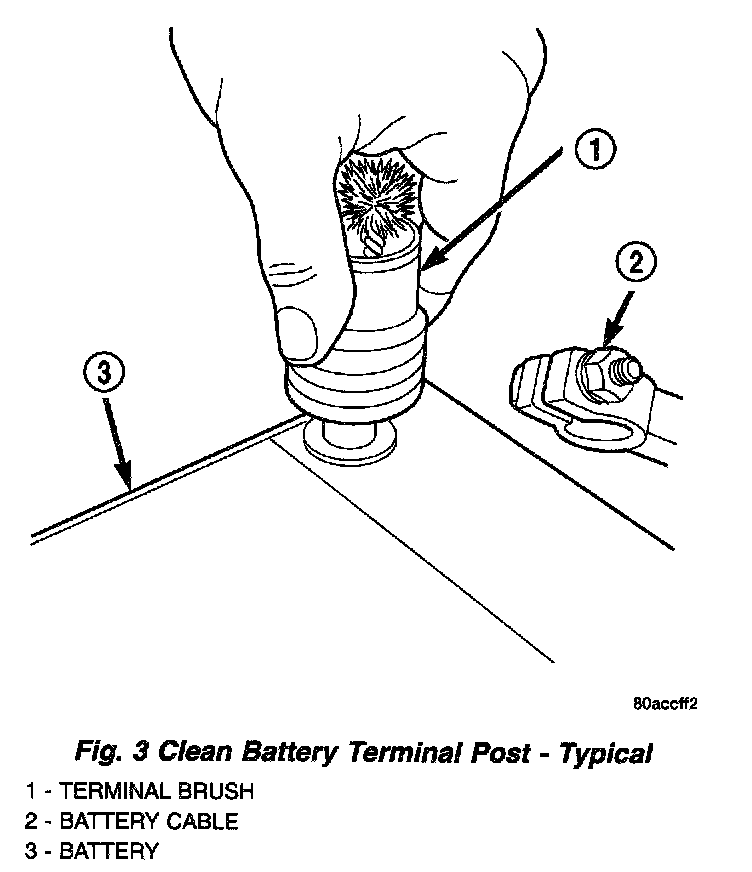 1

2

3

80accff2

Fig. 3 Clean Battery Terminal Post - Typical

1 - TERMINAL BRUSH
2 - BATTERY CABLE
3 - BATTERY