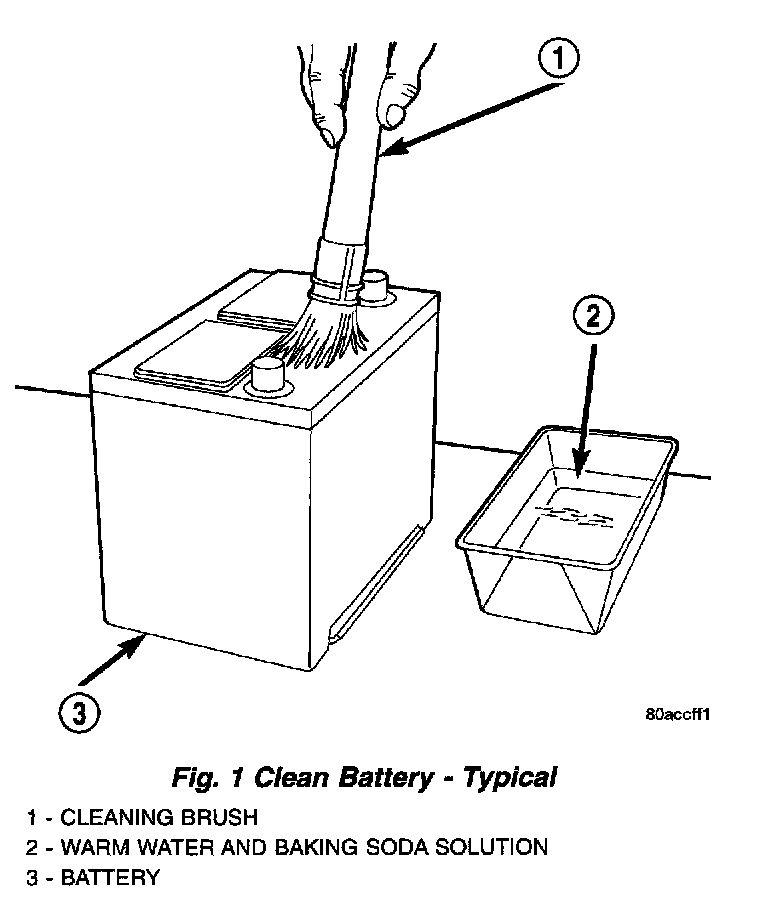 1

2

3

80accff1

Fig. 1 Clean Battery - Typical

1 - CLEANING BRUSH
2 - WARM WATER AND BAKING SODA SOLUTION
3 - BATTERY