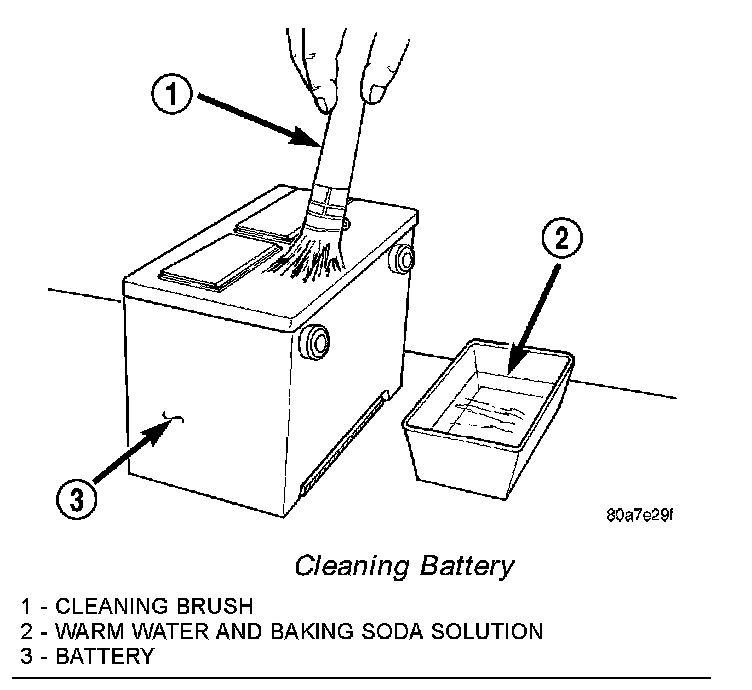 1
2
3
80a7e29f

Cleaning Battery

1 - CLEANING BRUSH
2 - WARM WATER AND BAKING SODA SOLUTION
3 - BATTERY