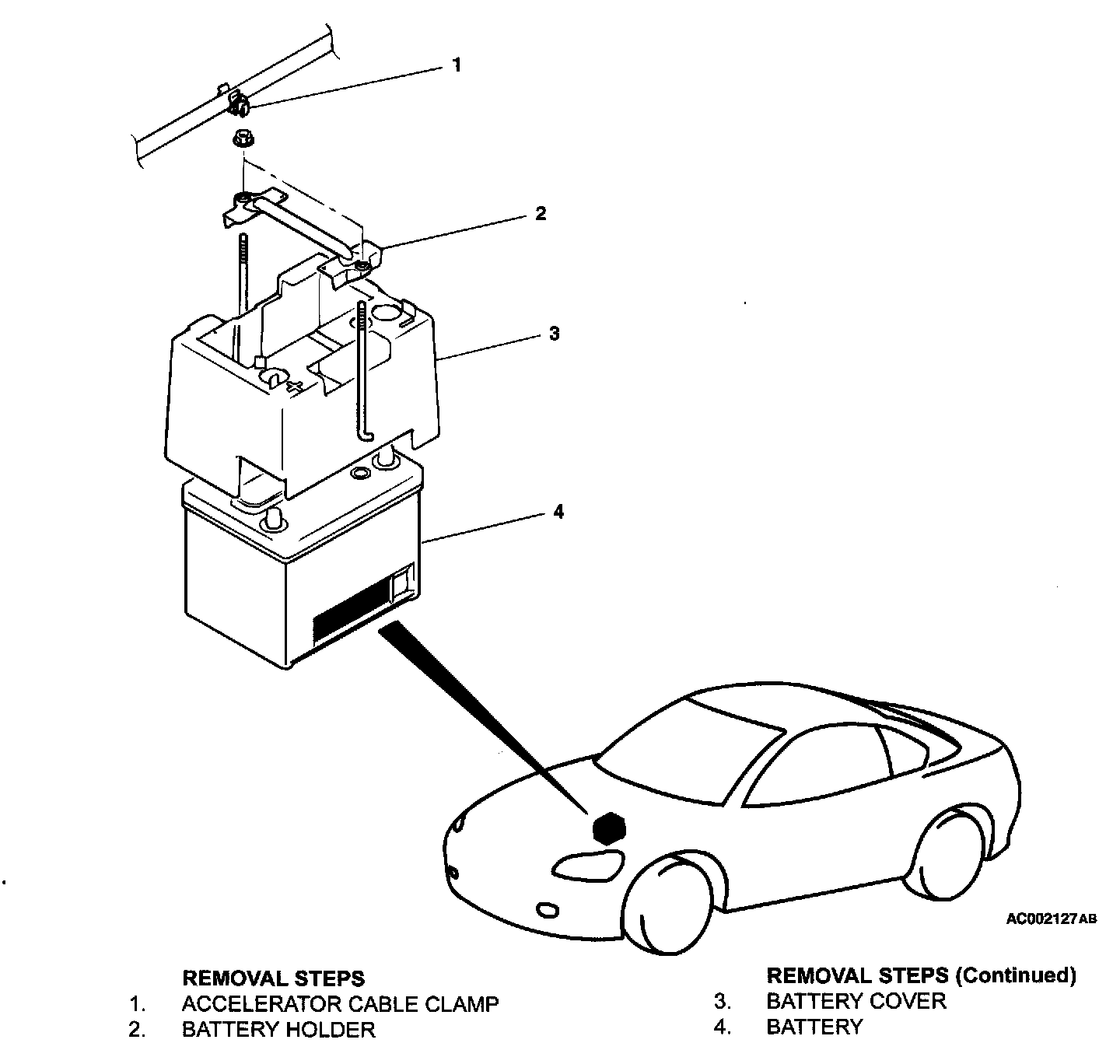 1

2

3

4

AC002127AB

REMOVAL STEPS
1. ACCELERATOR CABLE CLAMP
2. BATTERY HOLDER

REMOVAL STEPS (Continued)
3. BATTERY COVER
4. BATTERY