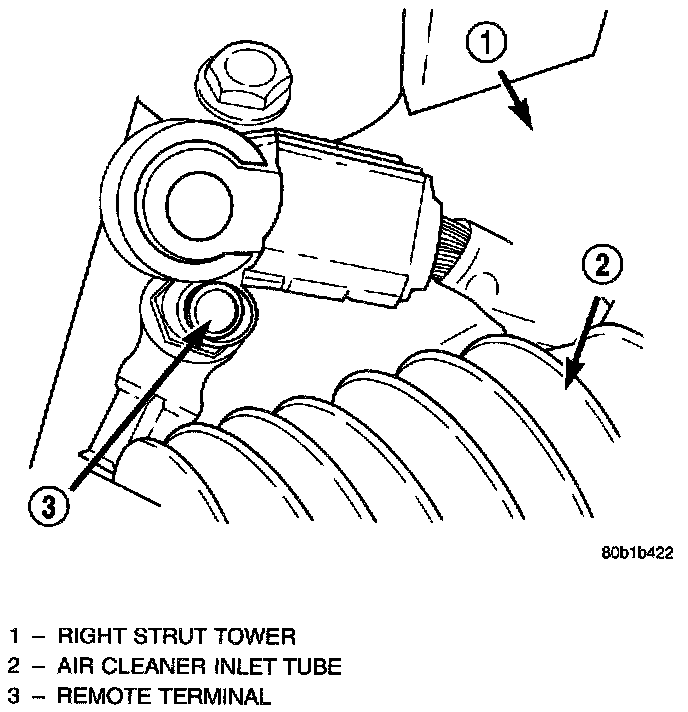 1

2

3

80b1b422

1 – RIGHT STRUT TOWER
2 – AIR CLEANER INLET TUBE
3 – REMOTE TERMINAL