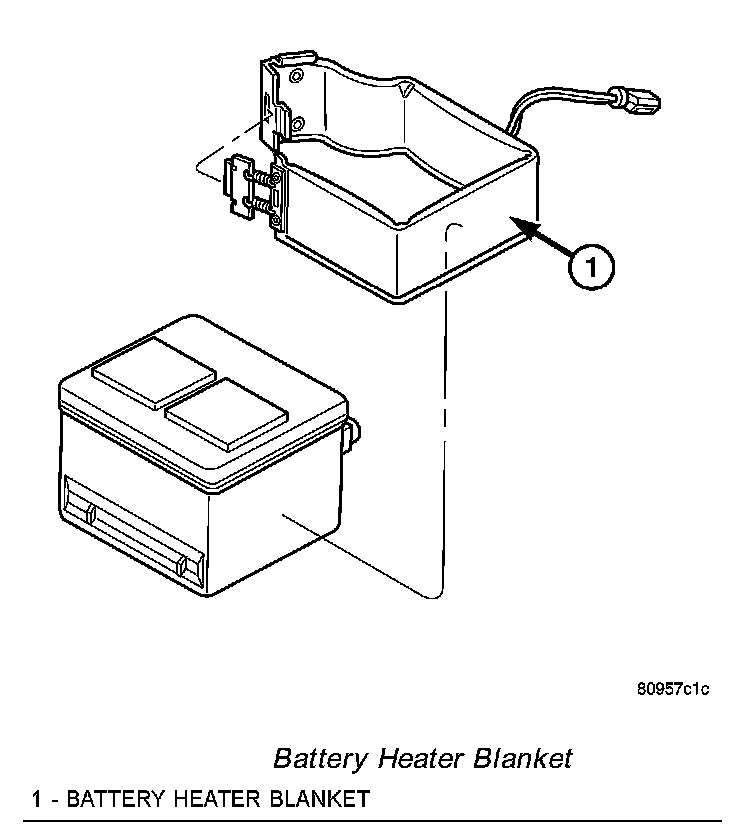 1

80957c1c

Battery Heater Blanket

1 - BATTERY HEATER BLANKET