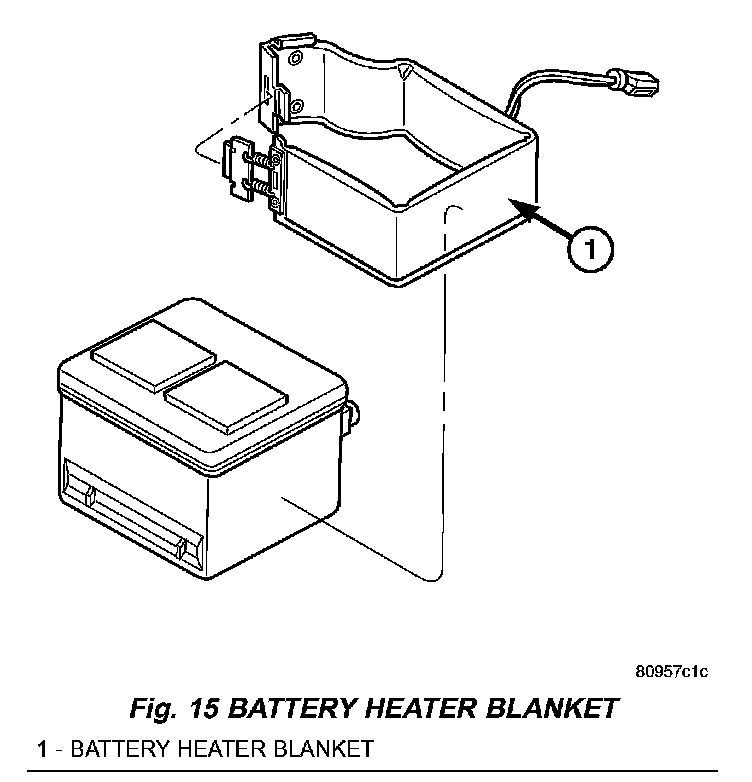 1

80957c1c

Fig. 15 BATTERY HEATER BLANKET

1 - BATTERY HEATER BLANKET