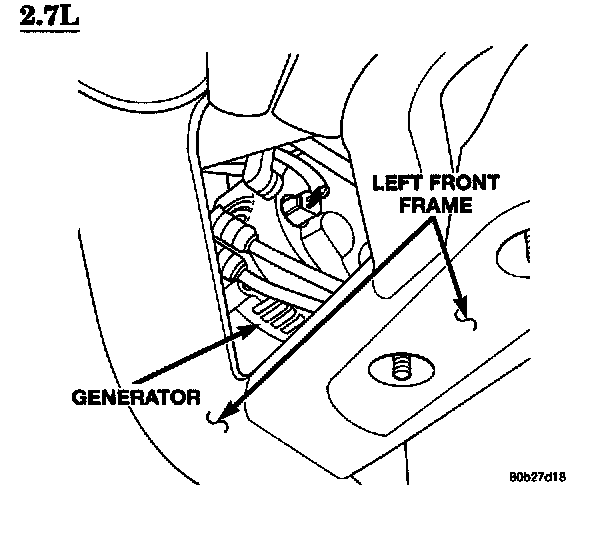 2.7L

LEFT FRONT FRAME

GENERATOR

80b27d18