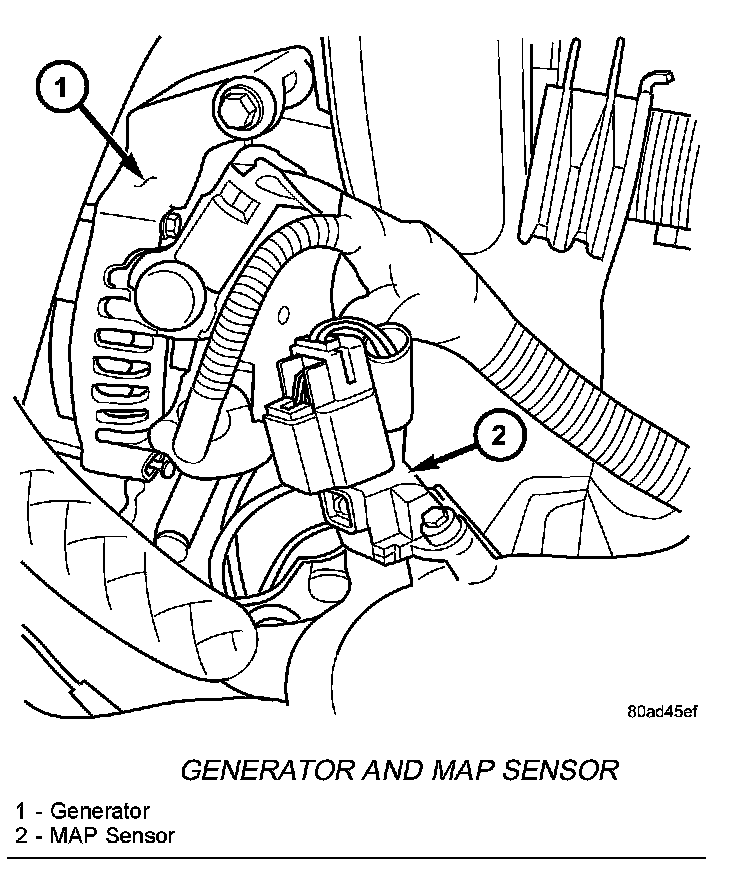 1

2

80ad45ef

GENERATOR AND MAP SENSOR

1 - Generator
2 - MAP Sensor