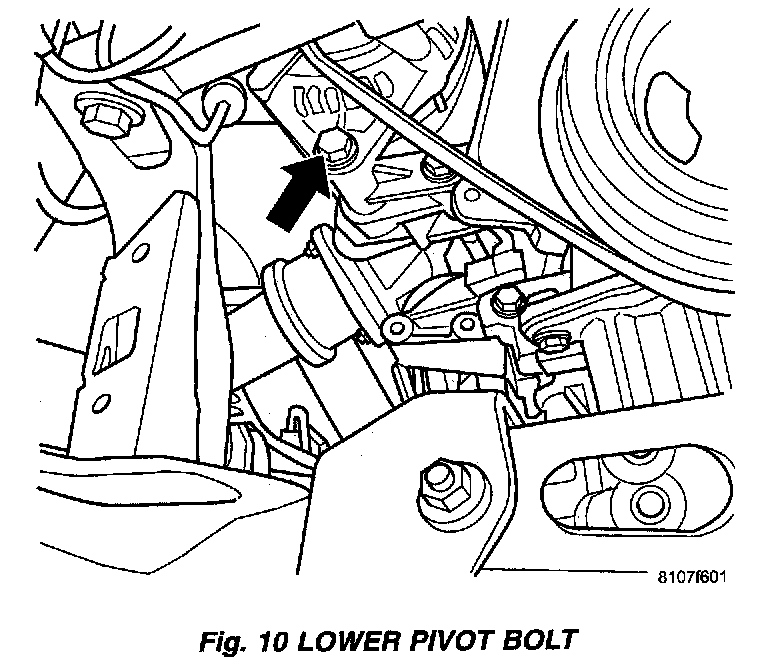 8107f601

Fig. 10 LOWER PIVOT BOLT