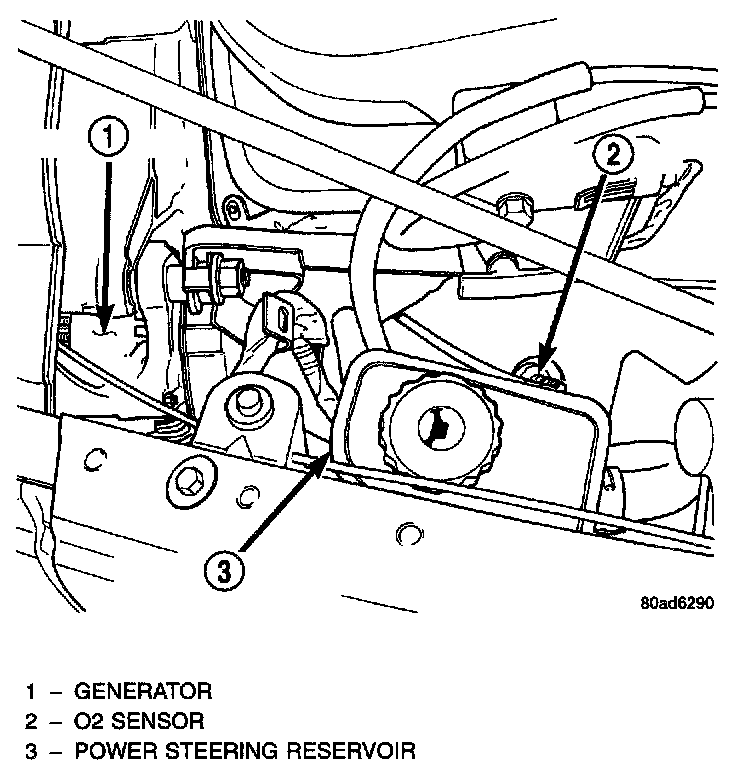 1

2

3

80ad6290

1 – GENERATOR
2 – O2 SENSOR
3 – POWER STEERING RESERVOIR