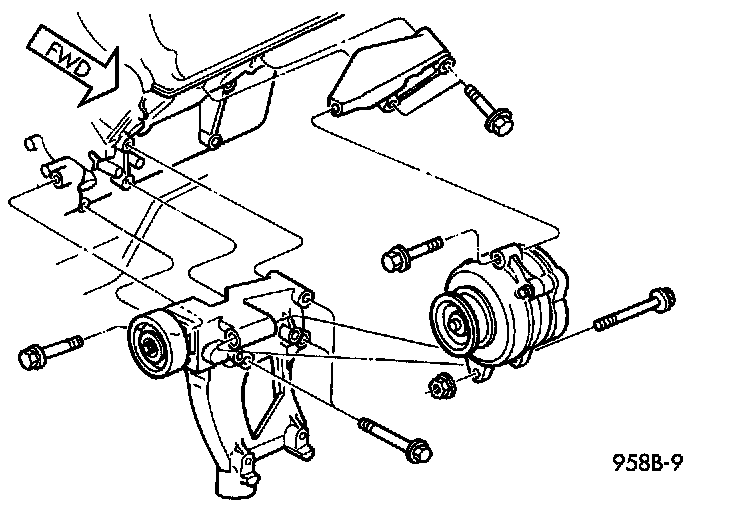 FWD

958B-9