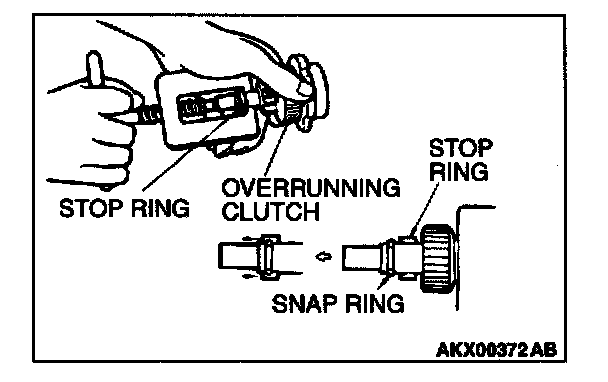 STOP RING

OVERRUNNING CLUTCH

STOP RING

SNAP RING

AKX00372 AB