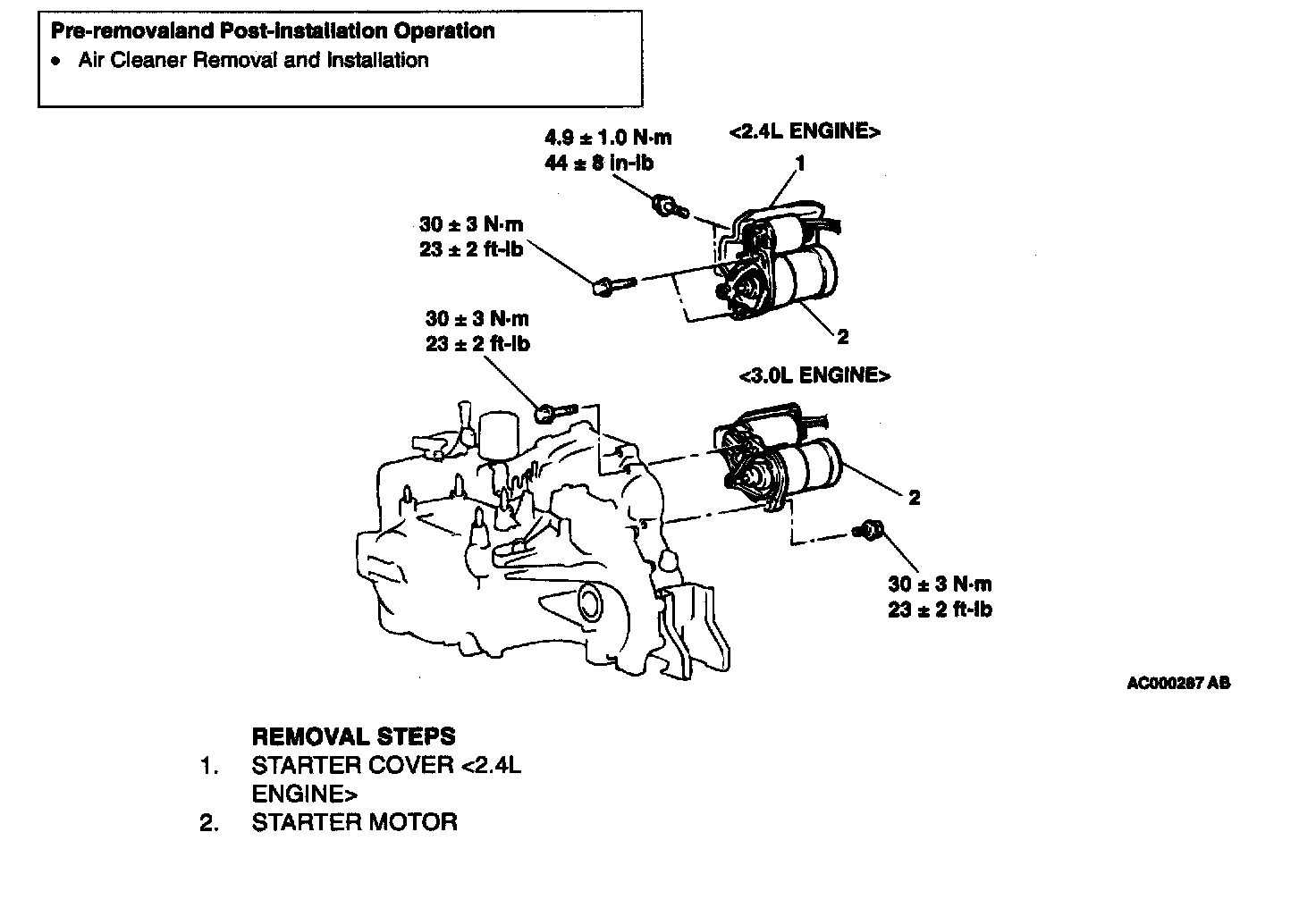 Pre-removaland Post-installation Operation
• Air Cleaner Removal and Installation

4.9 ± 1.0 N·m
44 ± 8 in-lb

<2.4L ENGINE>

1

30 ± 3 N·m
23 ± 2 ft-lb

2

30 ± 3 N·m
23 ± 2 ft-lb

<3.0L ENGINE>

2

30 ± 3 N·m
23 ± 2 ft-lb

AC000287 AB

REMOVAL STEPS
1. STARTER COVER <2.4L ENGINE>
2. STARTER MOTOR