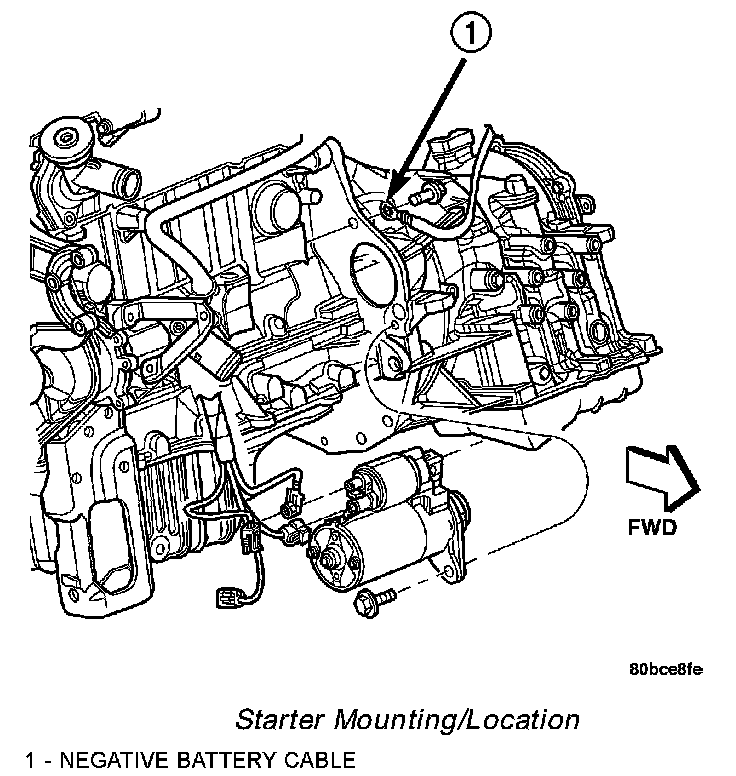 1

FWD

80bce8fe

Starter Mounting/Location

1 - NEGATIVE BATTERY CABLE