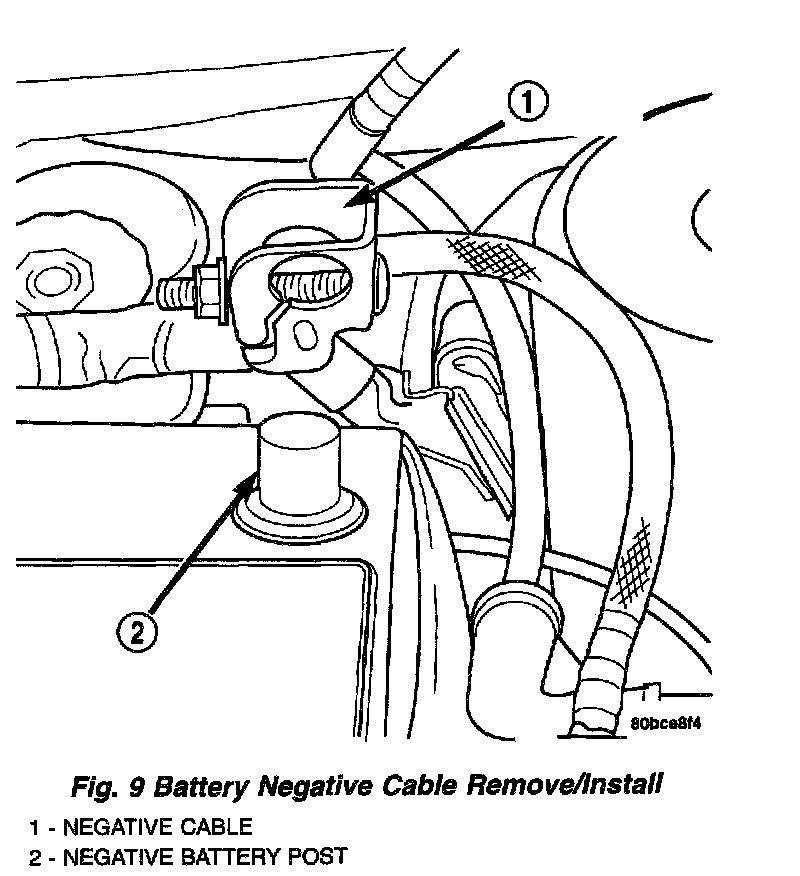 1

2

80bce8f4

Fig. 9 Battery Negative Cable Remove/Install

1 - NEGATIVE CABLE
2 - NEGATIVE BATTERY POST