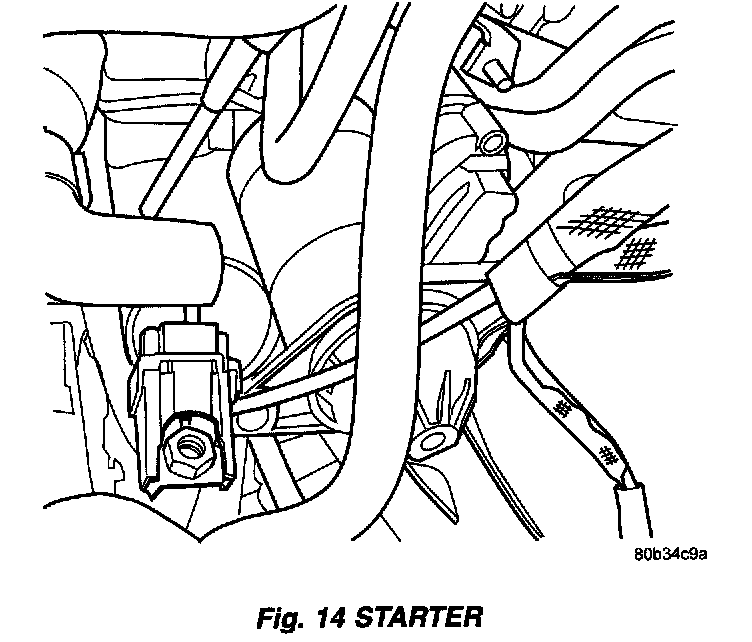 80b34c9a

Fig. 14 STARTER