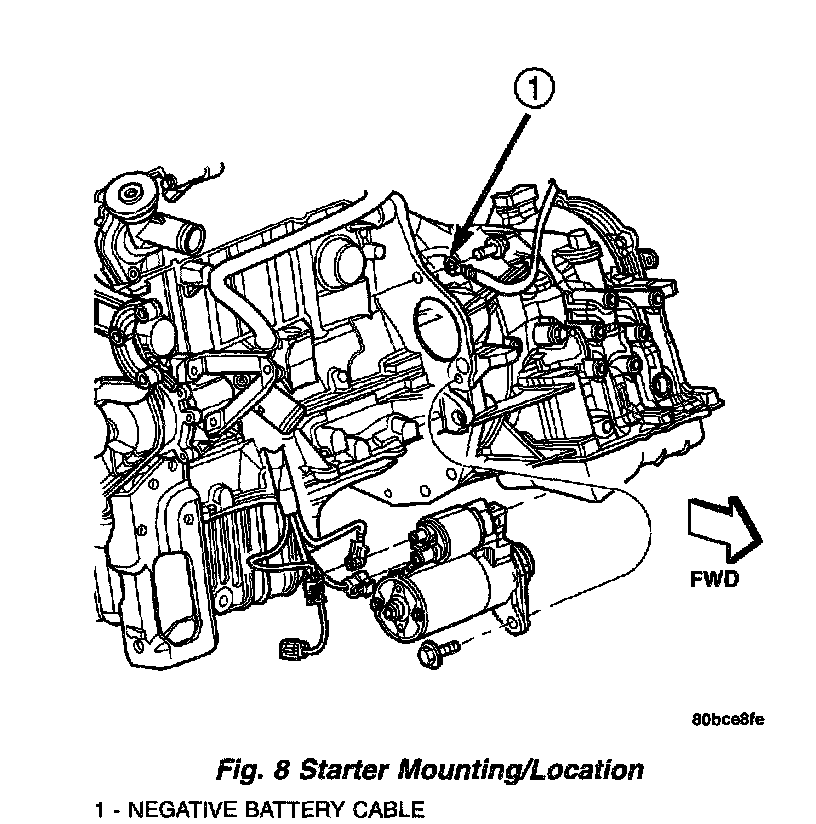 1

FWD

80bce8fe

Fig. 8 Starter Mounting/Location

1 - NEGATIVE BATTERY CABLE