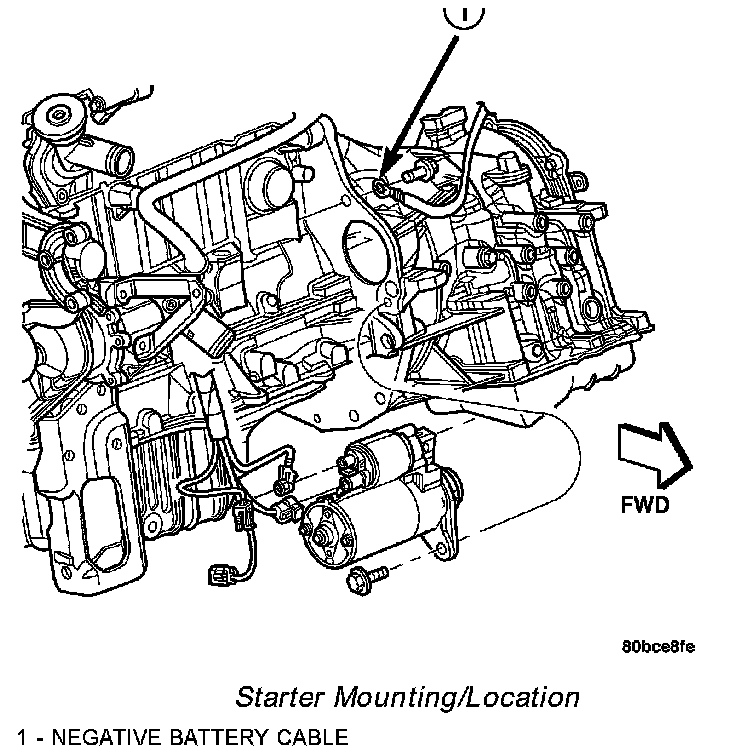 1

FWD

80bce8fe

Starter Mounting/Location

1 - NEGATIVE BATTERY CABLE