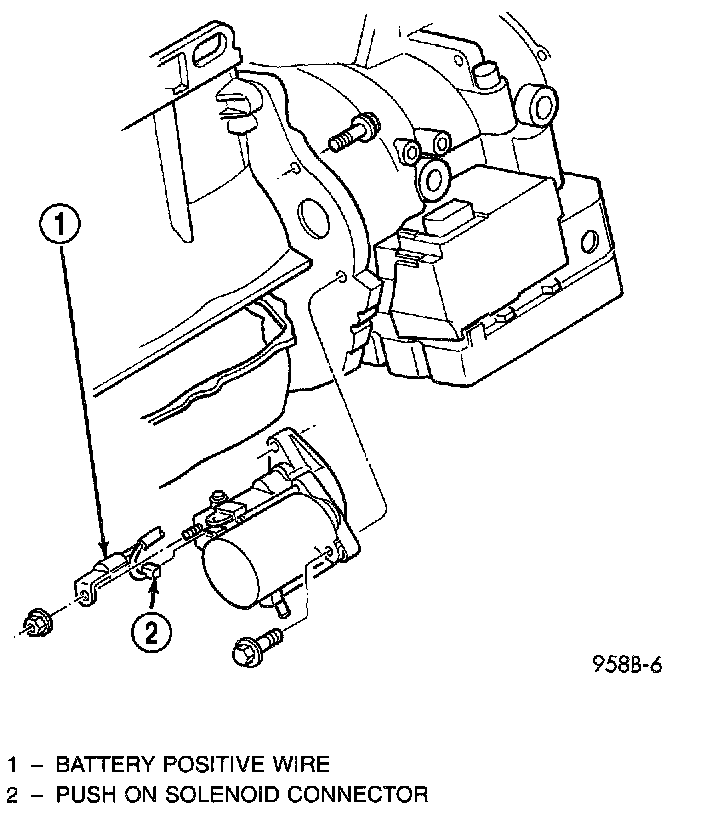 1

2

958B-6

1 – BATTERY POSITIVE WIRE
2 – PUSH ON SOLENOID CONNECTOR