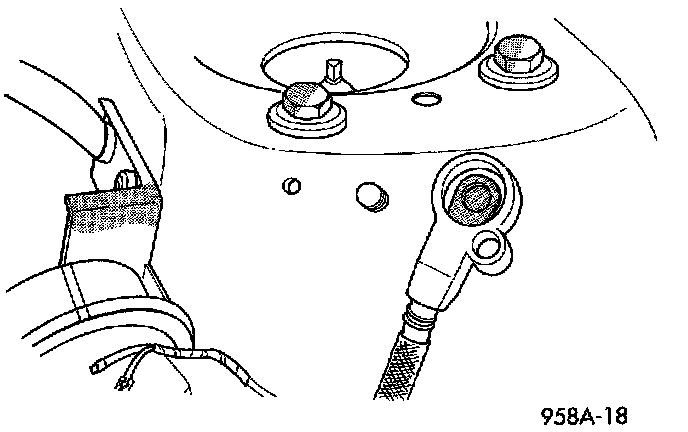 958A-18