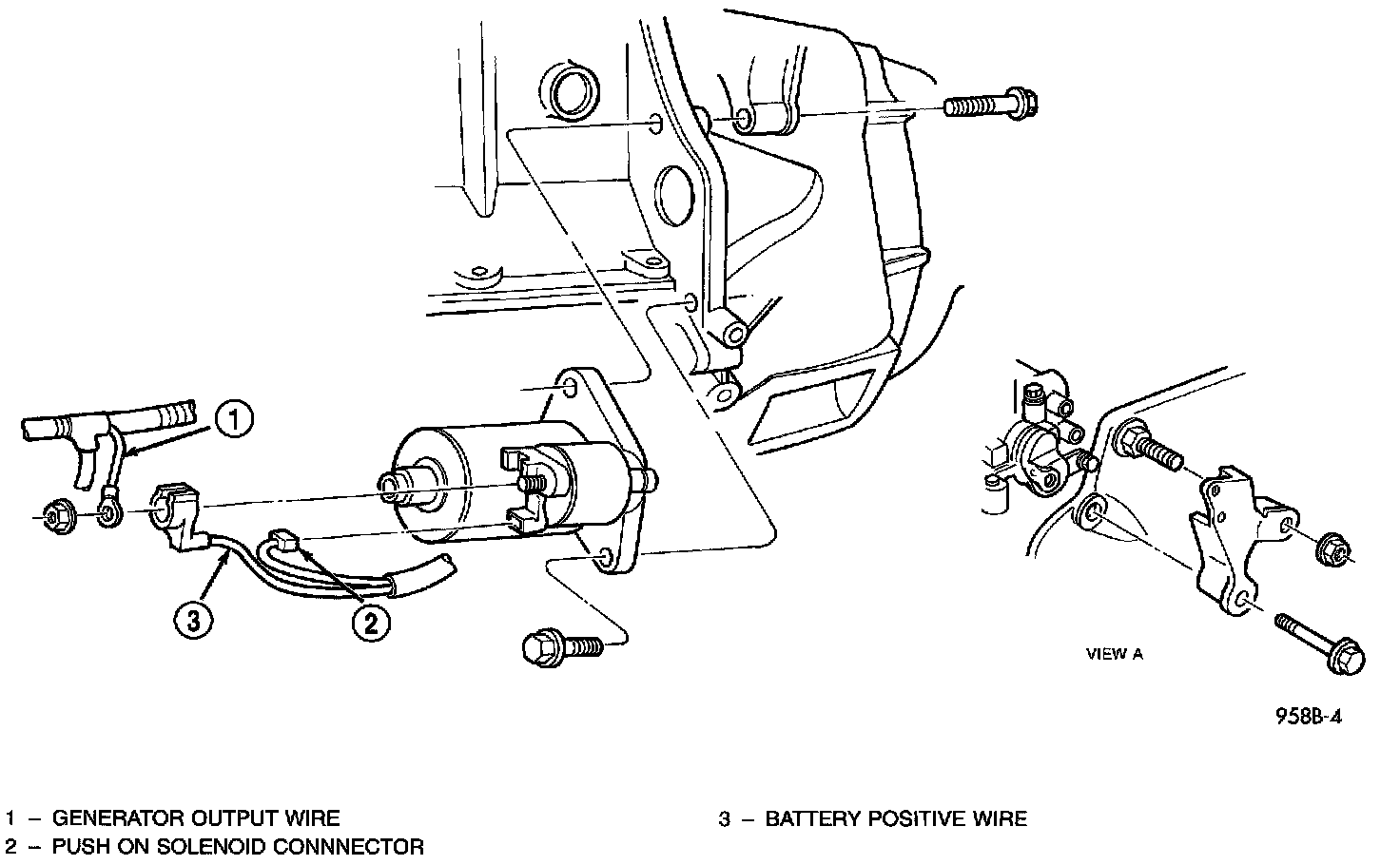 1

3

2

VIEW A

958B-4

1 – GENERATOR OUTPUT WIRE
2 – PUSH ON SOLENOID CONNNECTOR

3 – BATTERY POSITIVE WIRE