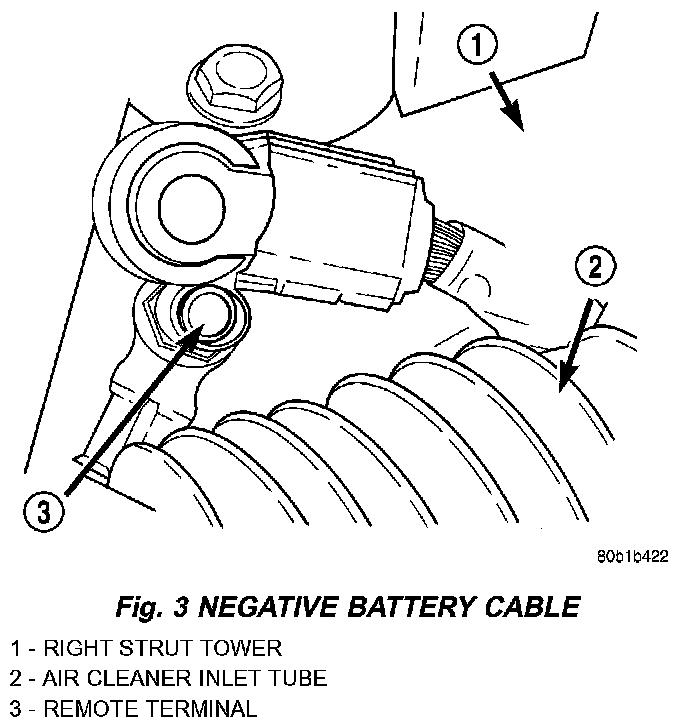 1
2
3
80b1b422

Fig. 3 NEGATIVE BATTERY CABLE

1 - RIGHT STRUT TOWER
2 - AIR CLEANER INLET TUBE
3 - REMOTE TERMINAL