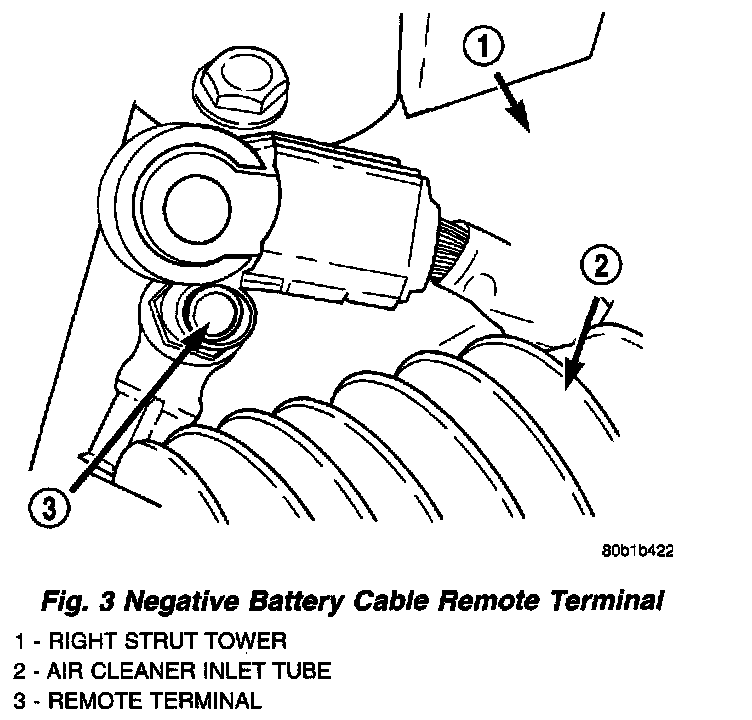 1

2

3

80b1b422

Fig. 3 Negative Battery Cable Remote Terminal

1 - RIGHT STRUT TOWER
2 - AIR CLEANER INLET TUBE
3 - REMOTE TERMINAL