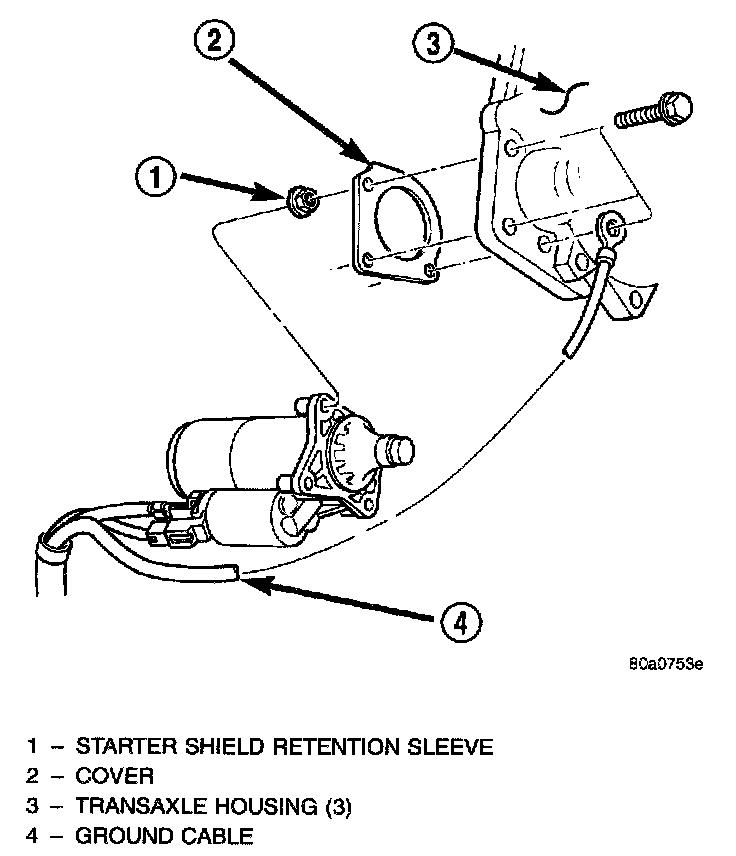 2
3
1
4
80a0753e

1 – STARTER SHIELD RETENTION SLEEVE
2 – COVER
3 – TRANSAXLE HOUSING (3)
4 – GROUND CABLE