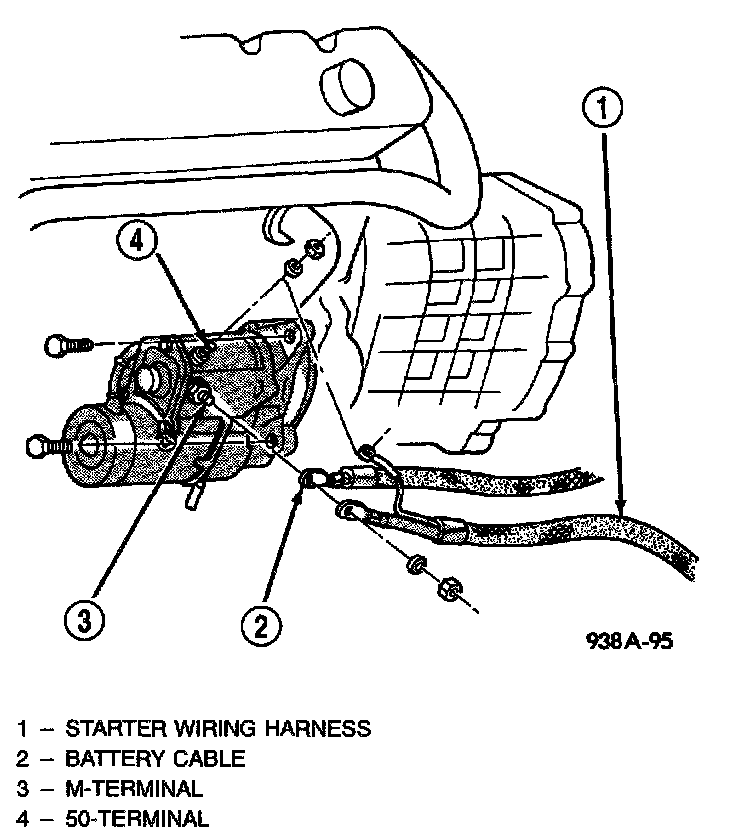 1

4

3

2

938A-95

1 – STARTER WIRING HARNESS
2 – BATTERY CABLE
3 – M-TERMINAL
4 – 50-TERMINAL