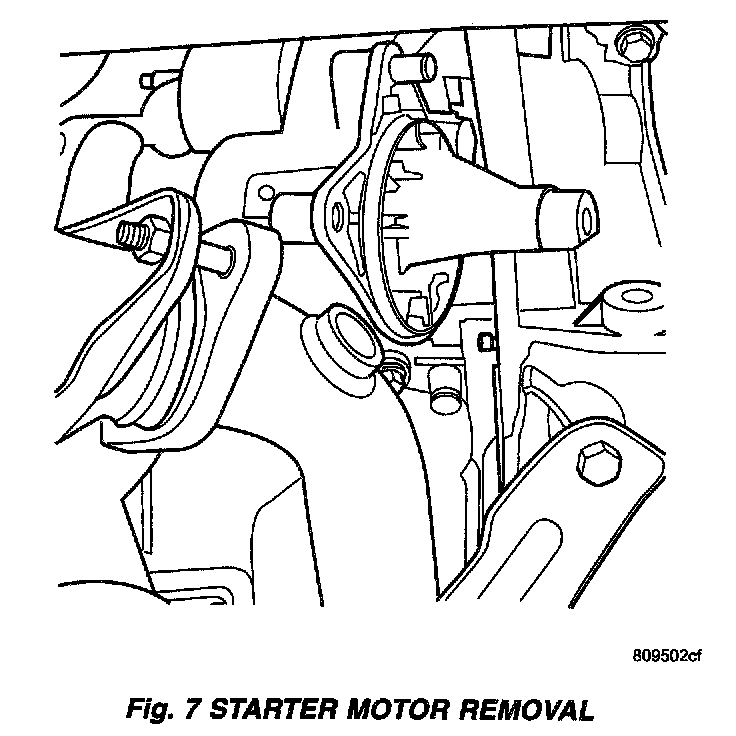 809502cf

Fig. 7 STARTER MOTOR REMOVAL