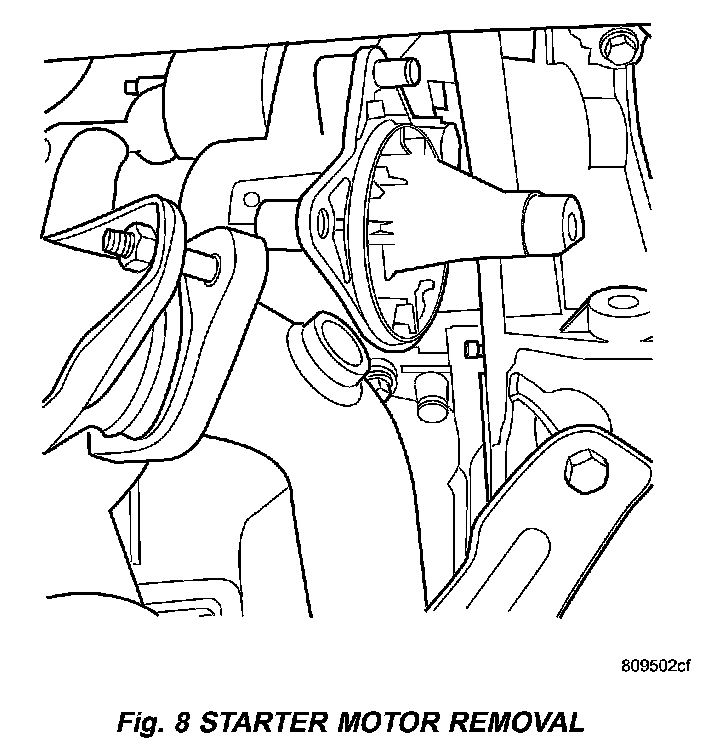 809502cf

Fig. 8 STARTER MOTOR REMOVAL